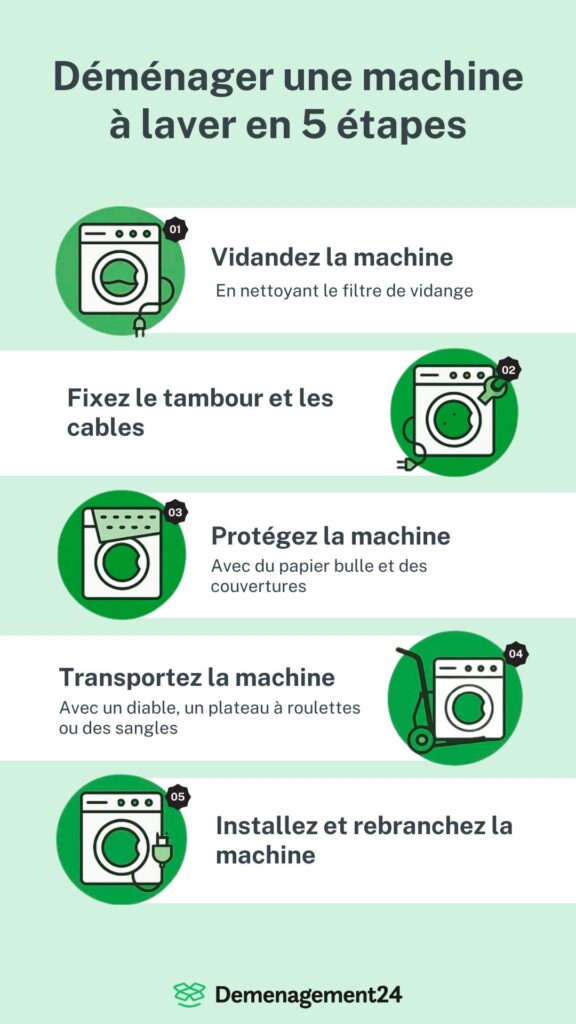 Déménager une machine à laver en 5 étapes

01

Vidandez la machine

En nettoyant le filtre de vidange

02

Fixez le tambour et les cables

03

Protégez la machine

Avec du papier bulle et des couvertures

04

Transportez la machine

Avec un diable, un plateau à roulettes ou des sangles

05

Installez et rebranchez la machine

Demenagement24